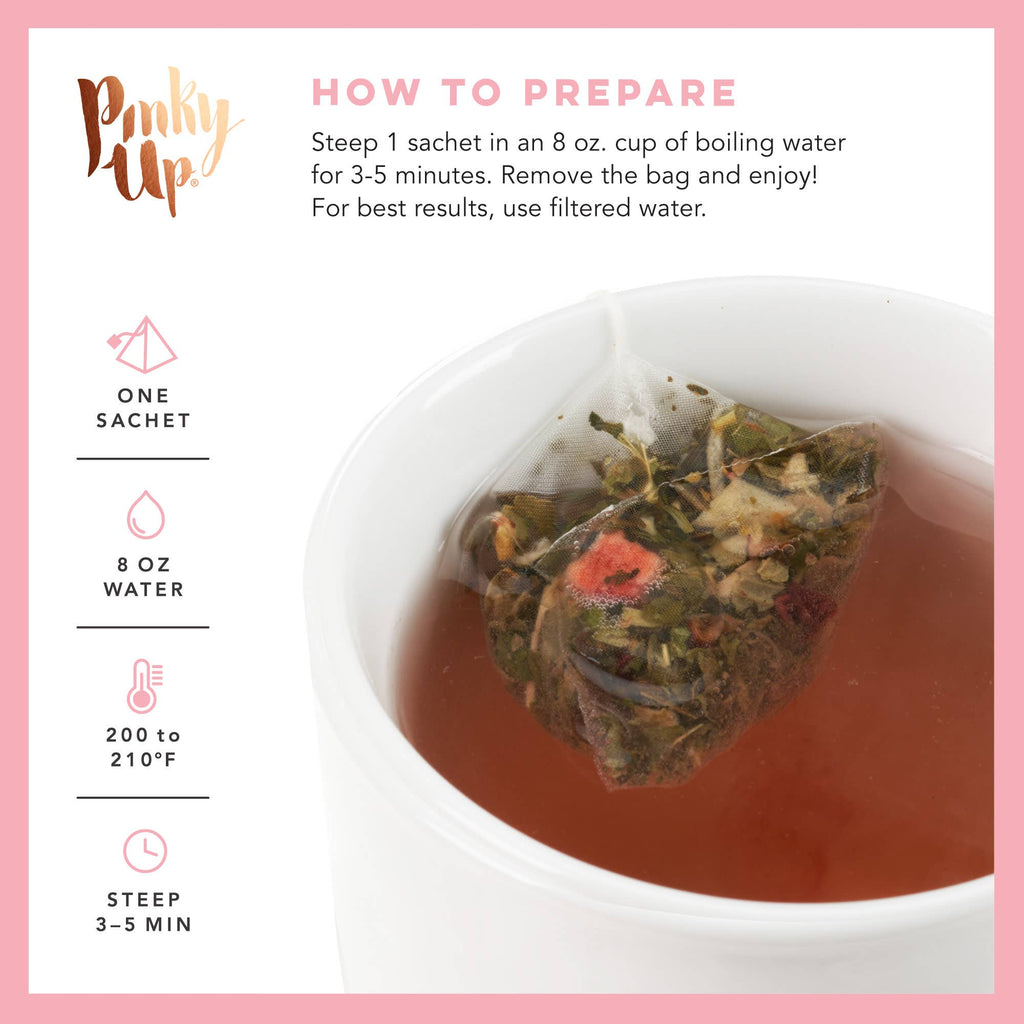 Pinky Up®

HOW TO PREPARE

Steep 1 sachet in an 8 oz. cup of boiling water for 3-5 minutes. Remove the bag and enjoy! For best results, use filtered water.

ONE SACHET

8 OZ WATER

200 to 210°F

STEEP 3–5 MIN