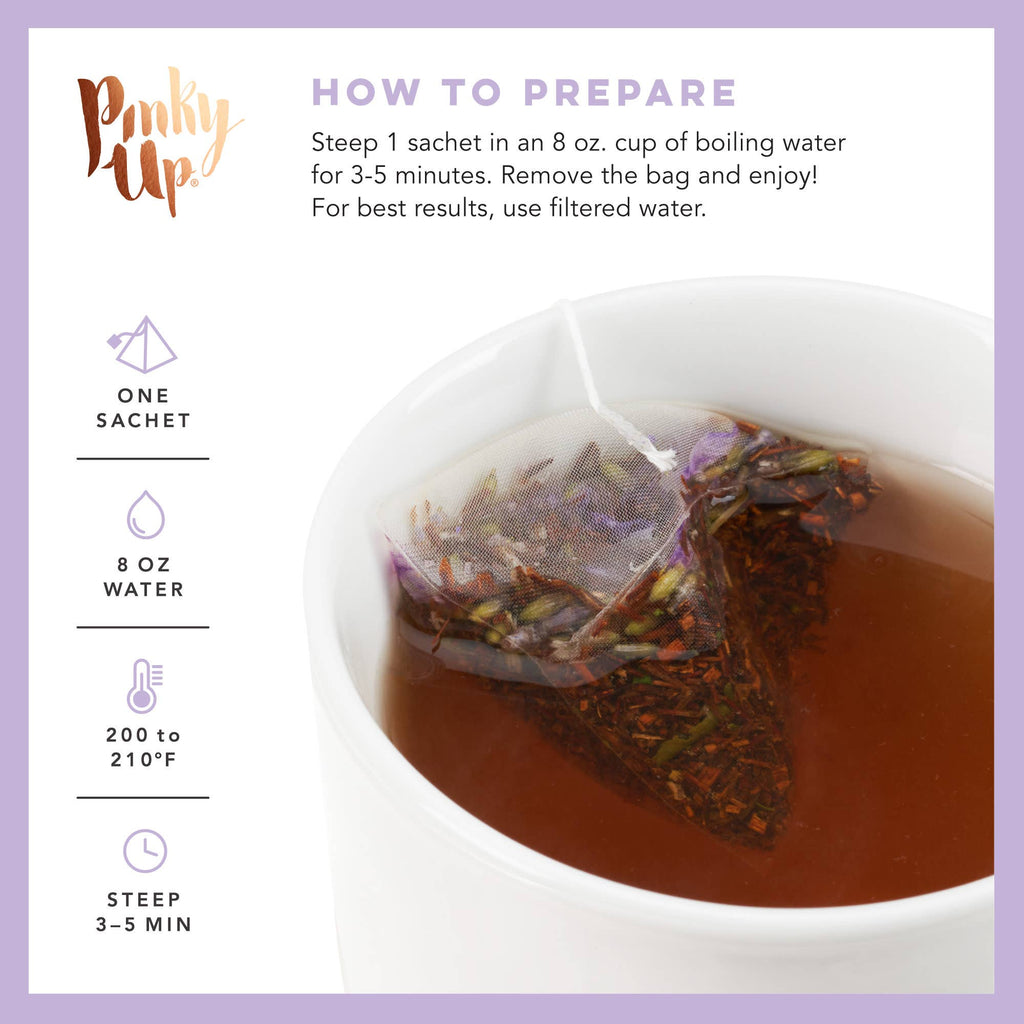 Pinky Up®

HOW TO PREPARE

Steep 1 sachet in an 8 oz. cup of boiling water for 3-5 minutes. Remove the bag and enjoy! For best results, use filtered water.

ONE SACHET

8 OZ WATER

200 to 210°F

STEEP 3–5 MIN