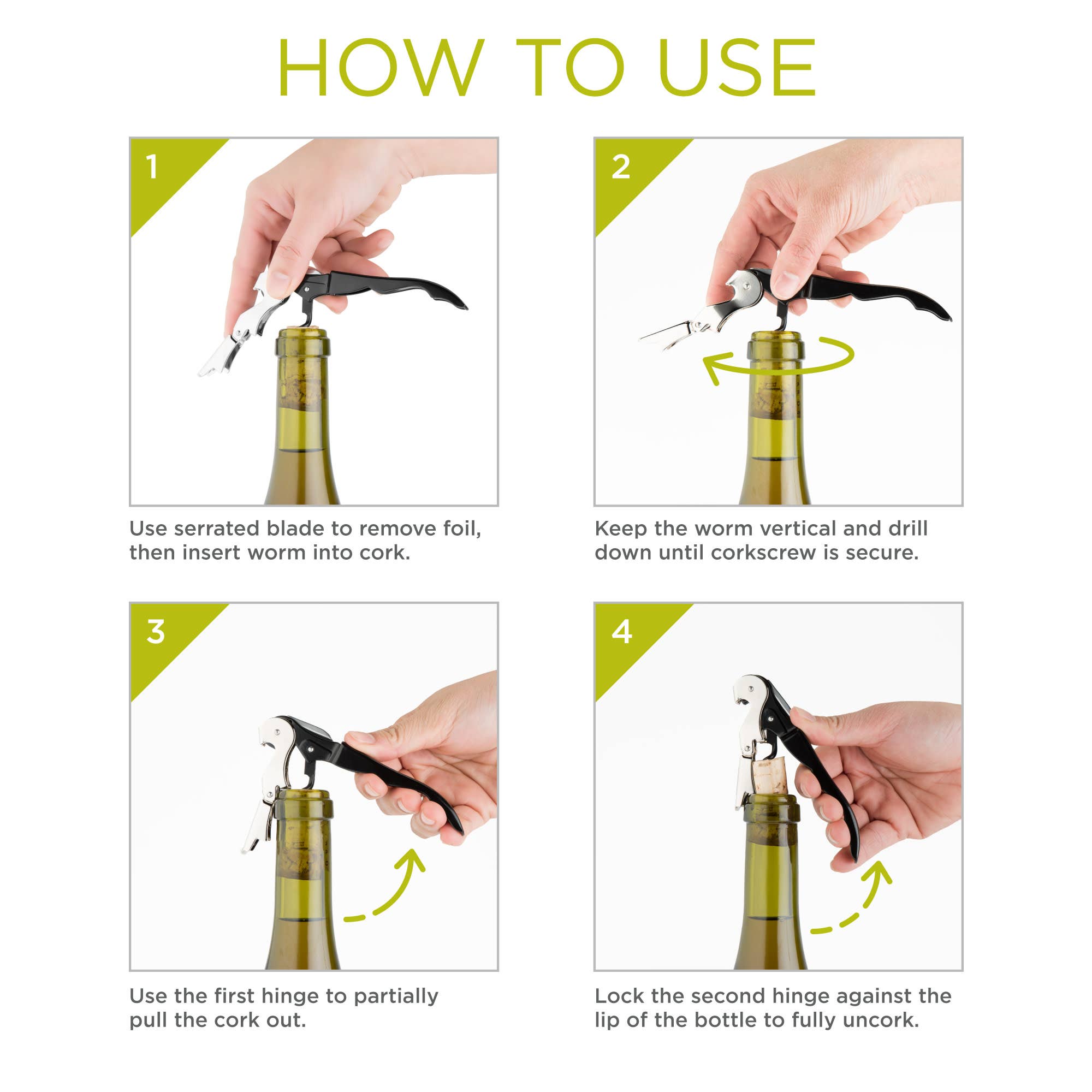 HOW TO USE

1

Use serrated blade to remove foil, then insert worm into cork.

2

Keep the worm vertical and drill down until corkscrew is secure.

3

Use the first hinge to partially pull the cork out.

4

Lock the second hinge against the lip of the bottle to fully uncork.